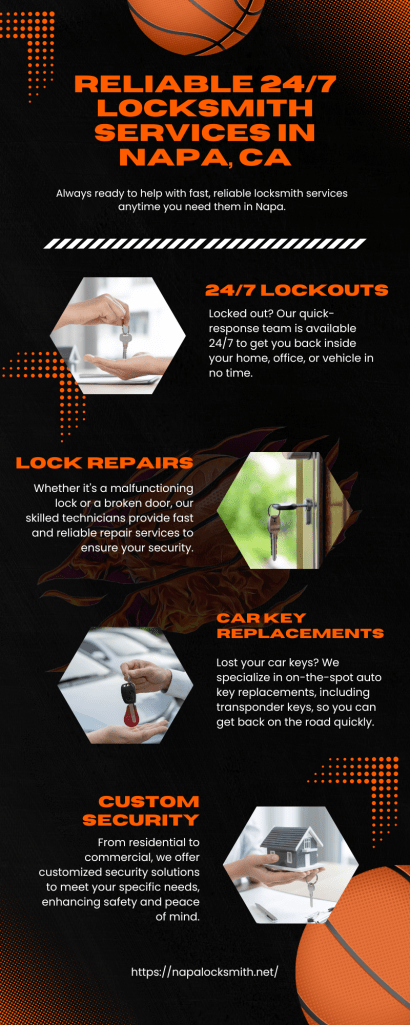 RELIABLE 24/7 LOCKSMITH SERVICES IN NAPA, CA

Always ready to help with fast, reliable locksmith services anytime you need them in Napa.

24/7 LOCKOUTS

Locked out? Our quick-response team is available 24/7 to get you back inside your home, office, or vehicle in no time.

LOCK REPAIRS

Whether it's a malfunctioning lock or a broken door, our skilled technicians provide fast and reliable repair services to ensure your security.

CAR KEY REPLACEMENTS

Lost your car keys? We specialize in on-the-spot auto key replacements, including transponder keys, so you can get back on the road quickly.

CUSTOM SECURITY

From residential to commercial, we offer customized security solutions to meet your specific needs, enhancing safety and peace of mind.

https://napalocksmith.net/